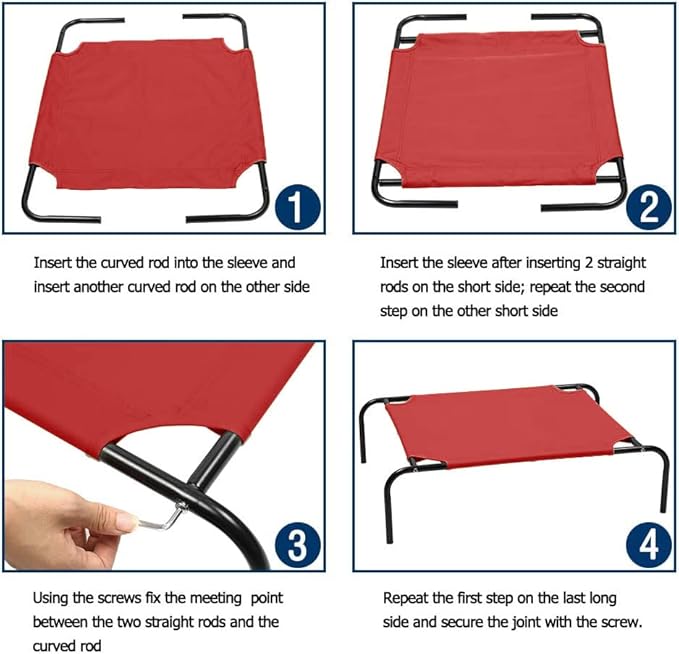 1

Insert the curved rod into the sleeve and insert another curved rod on the other side

2

Insert the sleeve after inserting 2 straight rods on the short side; repeat the second step on the other short side

3

Using the screws fix the meeting point between the two straight rods and the curved rod

4

Repeat the first step on the last long side and secure the joint with the screw.